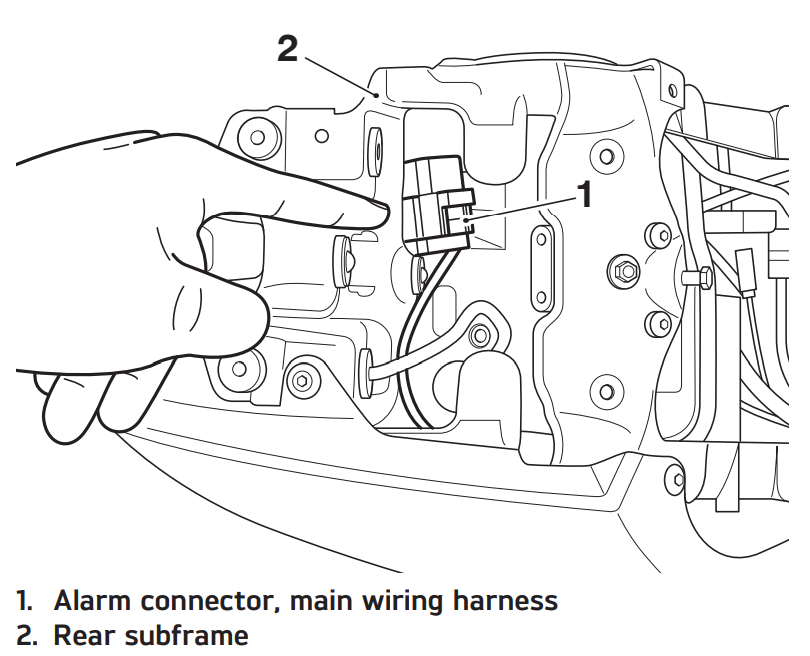 2

1

1. Alarm connector, main wiring harness
2. Rear subframe